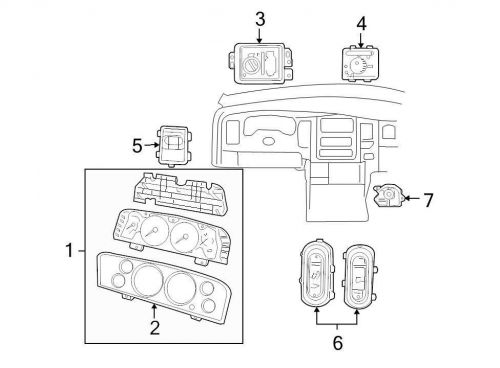 3
4
5
7
1
2
6