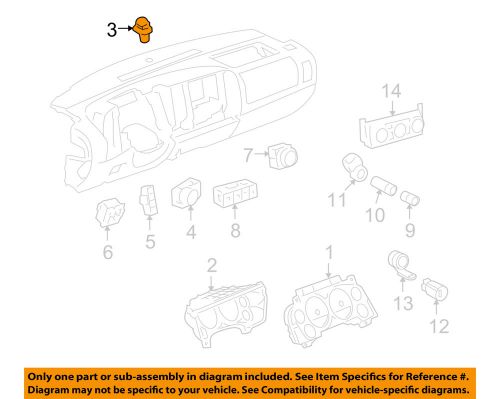 3

14

7

11

10

9

6

5

4

8

2

1

13

12

Only one part or sub-assembly in diagram included. See Item Specifics for Reference #. Diagram may not be specific to your vehicle. See Compatibility for vehicle-specific diagrams.