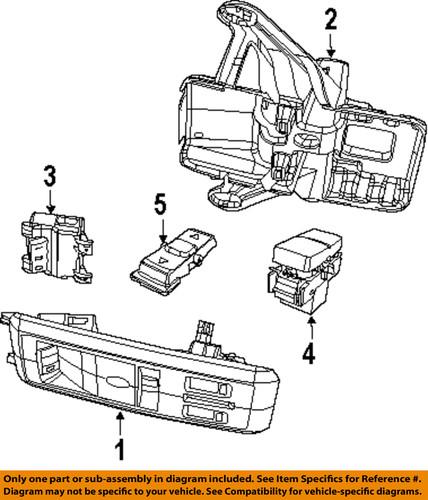 2

3

5

4

1

Only one part or sub-assembly in diagram included. See Item Specifics for Reference #. Diagram may not be specific to your vehicle. See Compatibility for vehicle-specific diagrams.