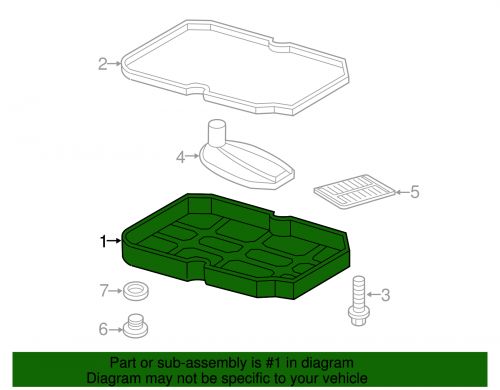 2
4
5
1
7
3
6

Part or sub-assembly is #1 in diagram
Diagram may not be specific to your vehicle