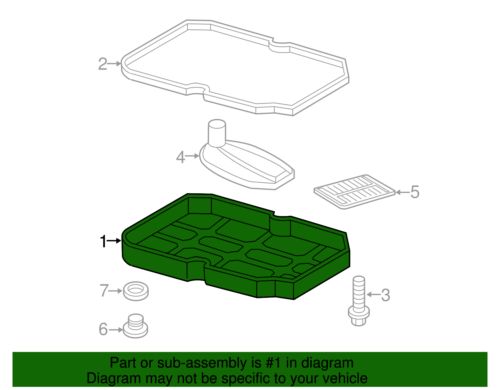 2
4
5
1
7
3
6

Part or sub-assembly is #1 in diagram
Diagram may not be specific to your vehicle