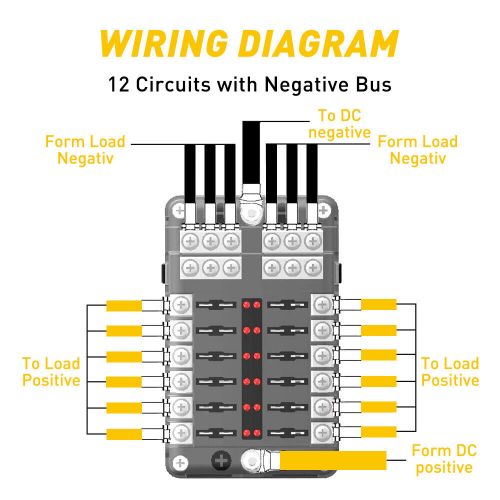 WIRING DIAGRAM

12 Circuits with Negative Bus

Form Load Negativ

To DC negative

Form Load Negativ

To Load Positive

To Load Positive

Form DC positive