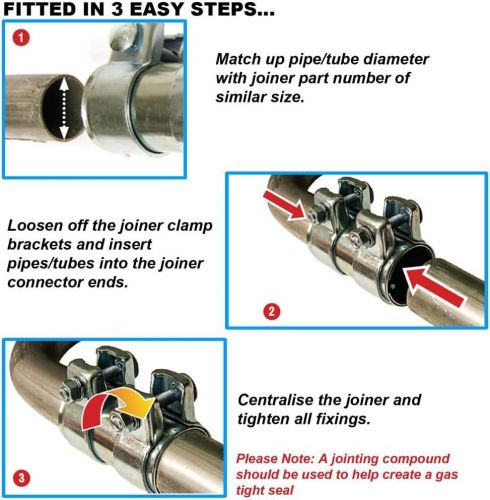 FITTED IN 3 EASY STEPS...

1

Match up pipe/tube diameter with joiner part number of similar size.

Loosen off the joiner clamp brackets and insert pipes/tubes into the joiner connector ends.

2

3

Centralise the joiner and tighten all fixings.

Please Note: A jointing compound should be used to help create a gas tight seal