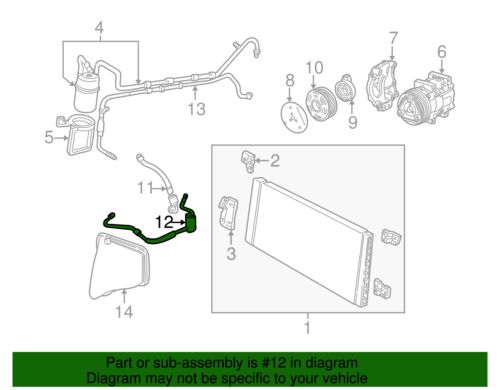 4
7
6
10
8
13
9
5
2
11
12
3
14
1

Part or sub-assembly is #12 in diagram
Diagram may not be specific to your vehicle