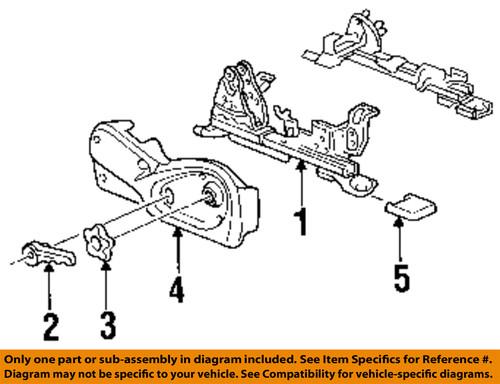 1

5

4

2

3

Only one part or sub-assembly in diagram included. See Item Specifics for Reference #.
Diagram may not be specific to your vehicle. See Compatibility for vehicle-specific diagrams.