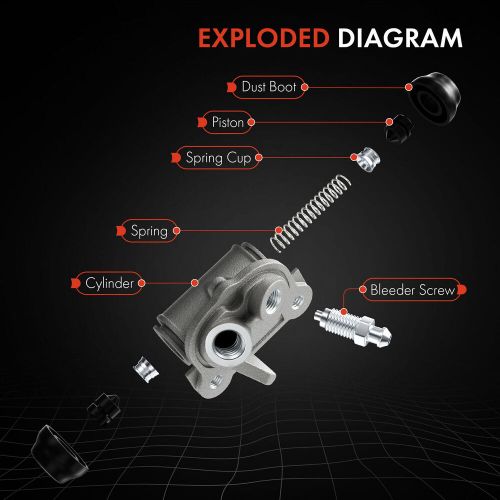 EXPLODED DIAGRAM

Dust Boot

Piston

Spring Cup

Spring

Cylinder

Bleeder Screw