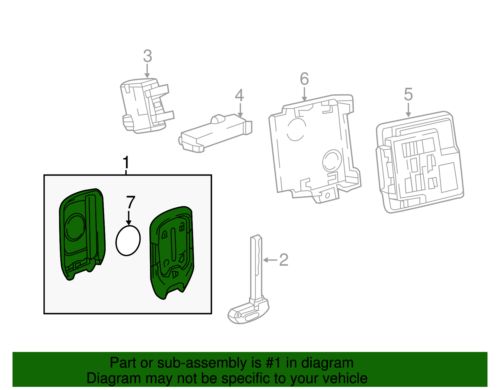 3

4

6

5

1

7

2

Part or sub-assembly is #1 in diagram
Diagram may not be specific to your vehicle