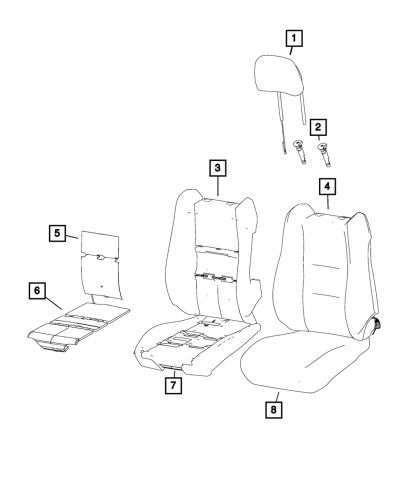 1
2
3
4
5
6
7
8