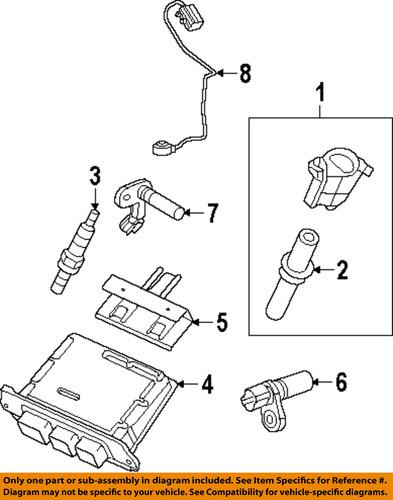 8
1
3
7
2
5
4
6
Only one part or sub-assembly in diagram included. See Item Specifics for Reference #. Diagram may not be specific to your vehicle. See Compatibility for vehicle-specific diagrams.