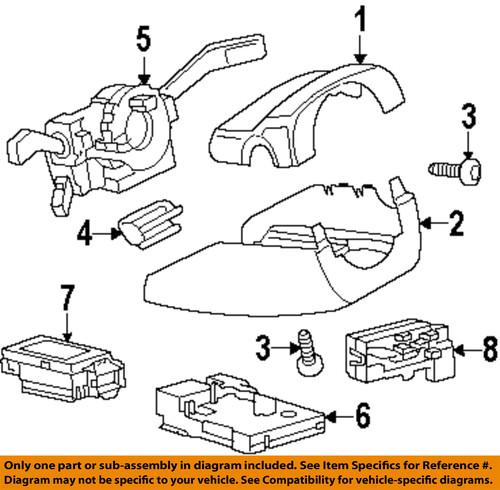 5

1

3

4

2

7

3

8

6

Only one part or sub-assembly in diagram included. See Item Specifics for Reference #. Diagram may not be specific to your vehicle. See Compatibility for vehicle-specific diagrams.