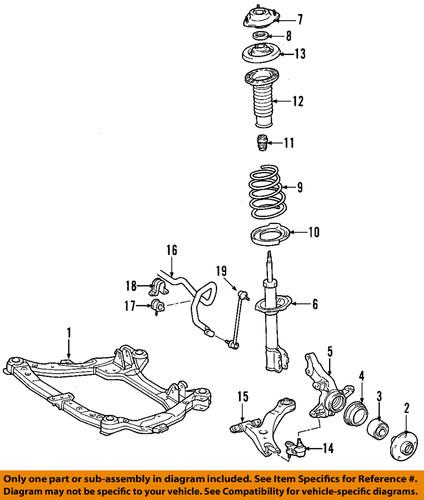 7
8
13
12
11
9
10
16
19
18
17
6
1
5
4
3
2
15
14

Only one part or sub-assembly in diagram included. See Item Specifics for Reference #. Diagram may not be specific to your vehicle. See Compatibility for vehicle-specific diagrams.