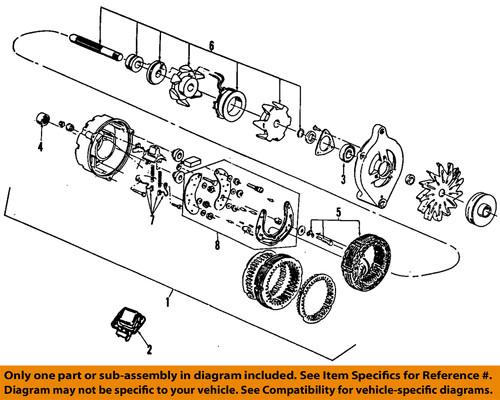 6
4
3
7
5
8
1
2

Only one part or sub-assembly in diagram included. See Item Specifics for Reference #. Diagram may not be specific to your vehicle. See Compatibility for vehicle-specific diagrams.