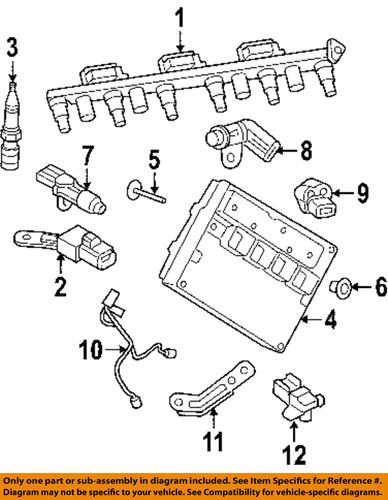 1
3
7
5
8
9
2
6
4
10
11
12

Only one part or sub-assembly in diagram included. See Item Specifics for Reference #. Diagram may not be specific to your vehicle. See Compatibility for vehicle-specific diagrams.