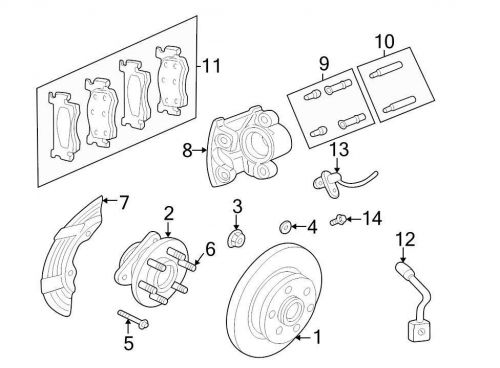 11
10
9
8
13
7
2
3
4
14
6
12
5
1