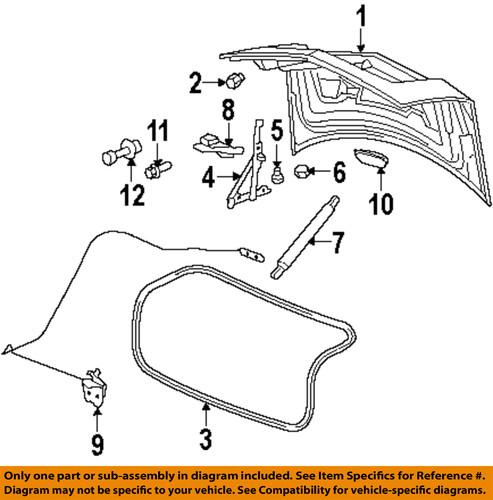 1
2
8
11
5
12
4
6
10
7
9
3

Only one part or sub-assembly in diagram included. See Item Specifics for Reference #. Diagram may not be specific to your vehicle. See Compatibility for vehicle-specific diagrams.