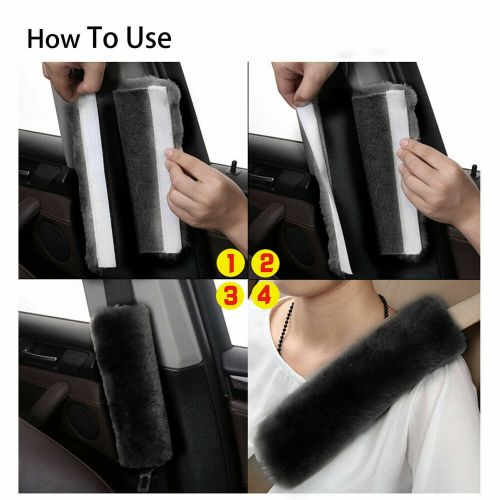 How To Use

1
2
3
4