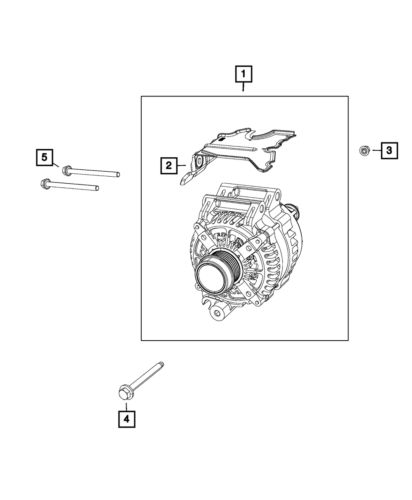 1

5

2

3

4