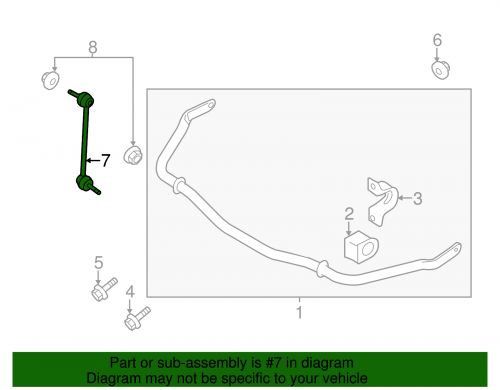 8
6
7
3
2
5
4
1

Part or sub-assembly is #7 in diagram
Diagram may not be specific to your vehicle