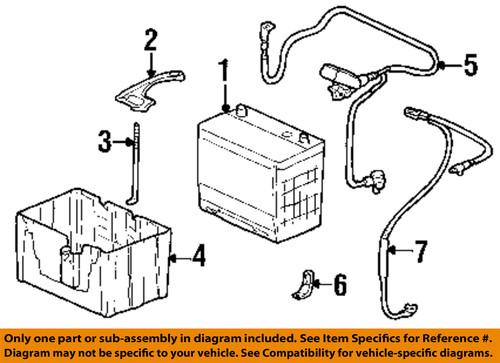 2
1
5
3
4
7
6

Only one part or sub-assembly in diagram included. See Item Specifics for Reference #. Diagram may not be specific to your vehicle. See Compatibility for vehicle-specific diagrams.