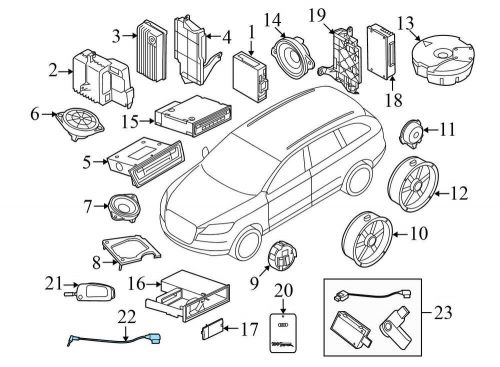 3
4
1
14
19
13
2
18
6
15
11
5
12
7
10
8
9
21
16
20
23
22
17