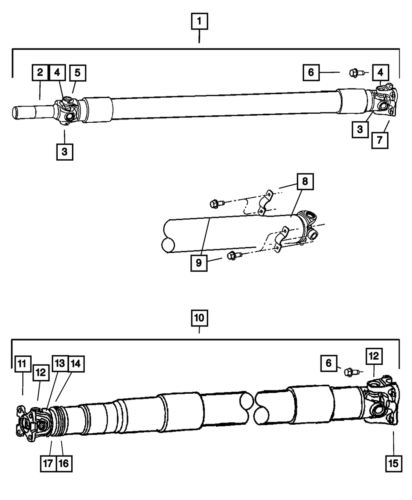 1
2
4
5
6
4
3
3
7
8
9
10
11
12
13
14
6
12
17
16
15