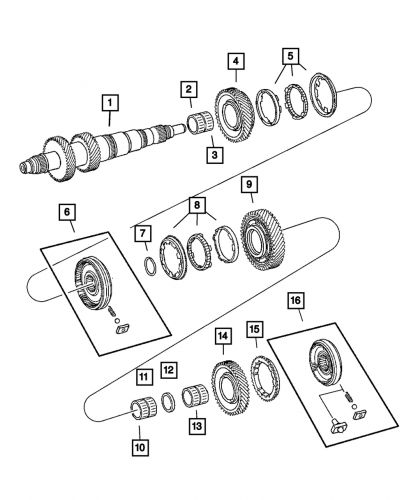 1
2
3
4
5
6
7
8
9
10
11
12
13
14
15
16