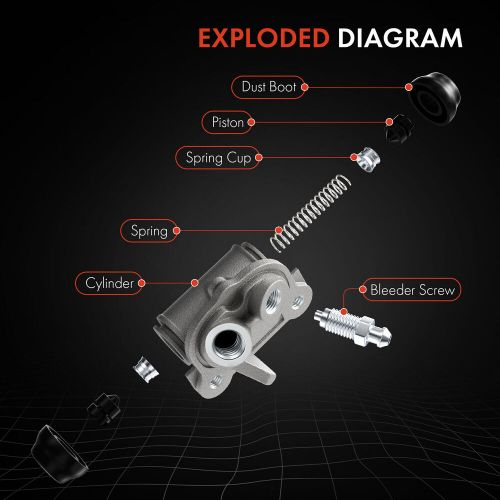 EXPLODED DIAGRAM

Dust Boot

Piston

Spring Cup

Spring

Cylinder

Bleeder Screw