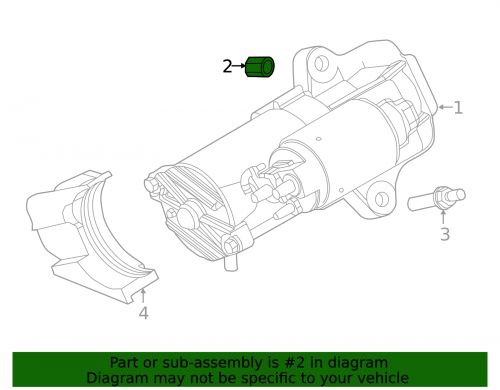 2
1
3
4

Part or sub-assembly is #2 in diagram
Diagram may not be specific to your vehicle