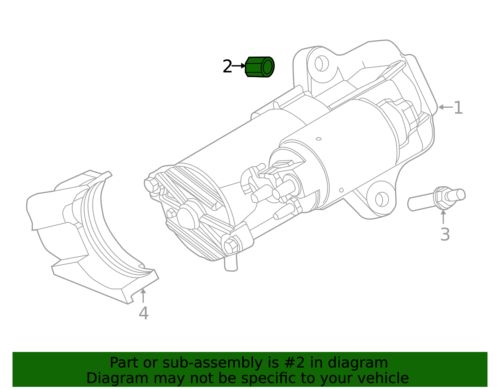 2
1
3
4

Part or sub-assembly is #2 in diagram
Diagram may not be specific to your vehicle