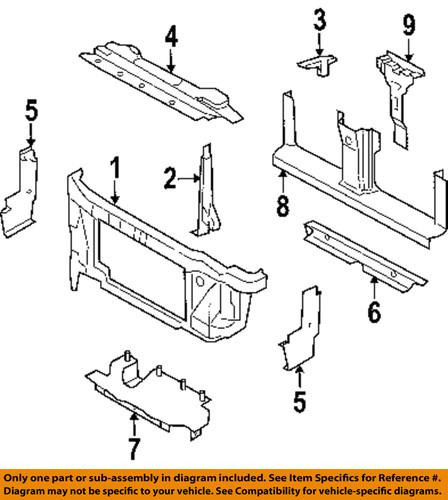 4
3
9
5
1
2
8
6
5
7

Only one part or sub-assembly in diagram included. See Item Specifics for Reference #. Diagram may not be specific to your vehicle. See Compatibility for vehicle-specific diagrams.