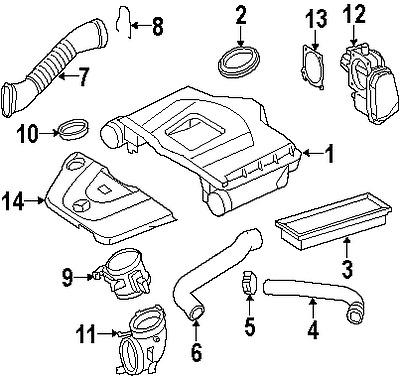 8
2
13
12
7
10
1
14
3
9
5
4
11
6