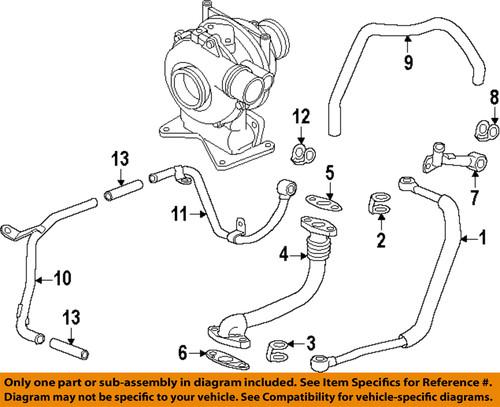 9
8
12
13
5
7
11
2
1
4
10
13
3
6

Only one part or sub-assembly in diagram included. See Item Specifics for Reference #.
Diagram may not be specific to your vehicle. See Compatibility for vehicle-specific diagrams.