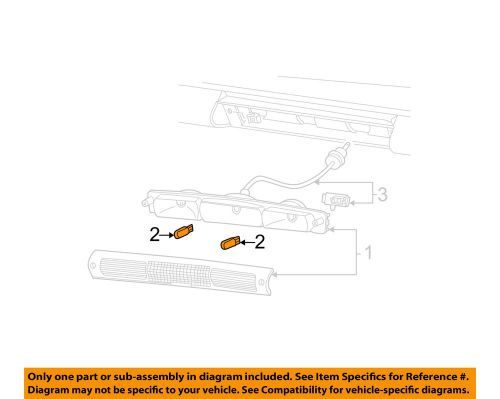 3

2

2

1

Only one part or sub-assembly in diagram included. See Item Specifics for Reference #.
Diagram may not be specific to your vehicle. See Compatibility for vehicle-specific diagrams.