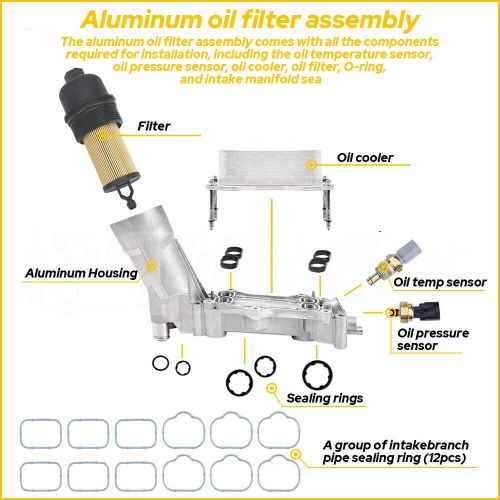 Aluminum oil filter assembly

The aluminum oil filter assembly comes with all the components required for installation, including the oil temperature sensor, oil pressure sensor, oil cooler, oil filter, O-ring, and intake manifold sea

Filter

Oil cooler

Aluminum Housing

Oil temp sensor

Oil pressure sensor

Sealing rings

A group of intakebranch pipe sealing ring (12pcs)