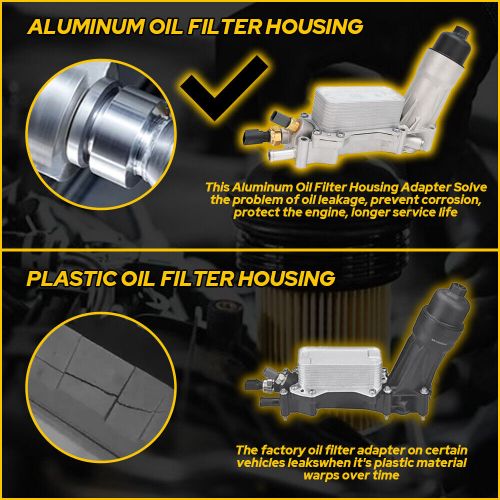 ALUMINUM OIL FILTER HOUSING

This Aluminum Oil Filter Housing Adapter Solve the problem of oil leakage, prevent corrosion, protect the engine, longer service life

PLASTIC OIL FILTER HOUSING

The factory oil filter adapter on certain vehicles leakswhen it's plastic material warps over time