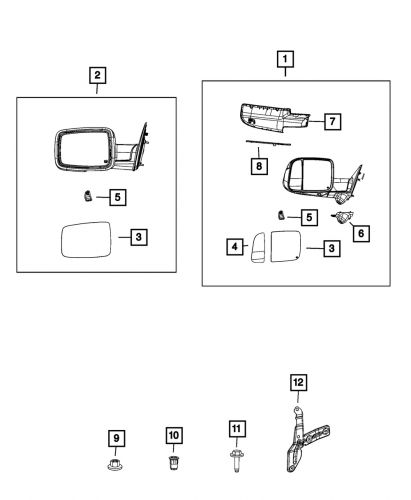 2
5
3
1
7
8
5
6
4
3
12
9
10
11