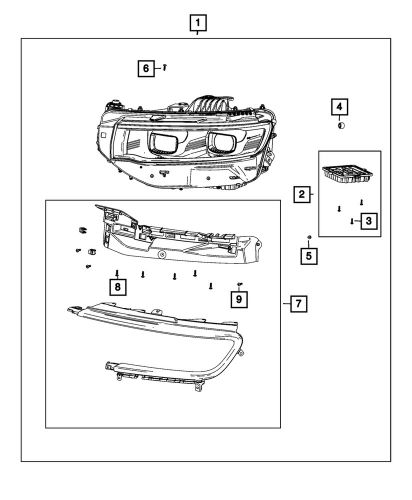 1
6
4
2
3
5
8
9
7