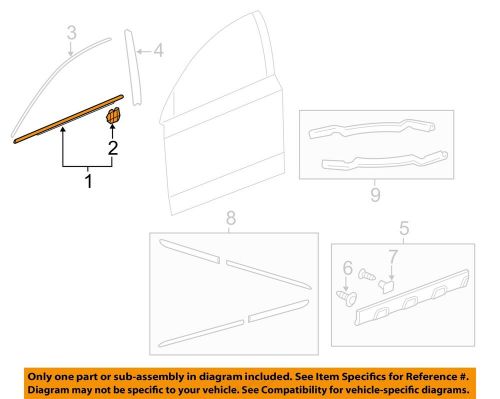 3
4
2
1
9
8
5
6
7

Only one part or sub-assembly in diagram included. See Item Specifics for Reference #.
Diagram may not be specific to your vehicle. See Compatibility for vehicle-specific diagrams.