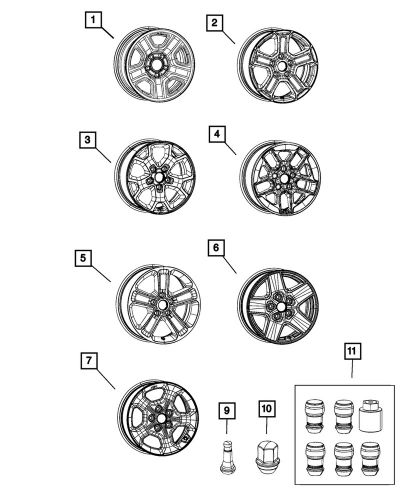 1
2
3
4
5
6
7
9
10
11