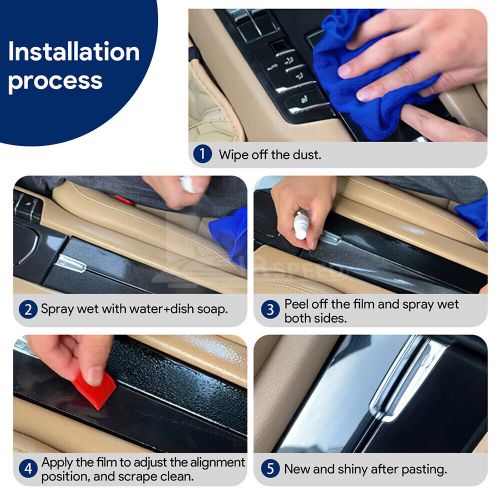 Installation process

1 Wipe off the dust.

2 Spray wet with water+dish soap.

3 Peel off the film and spray wet both sides.

4 Apply the film to adjust the alignment position, and scrape clean.

5 New and shiny after pasting.