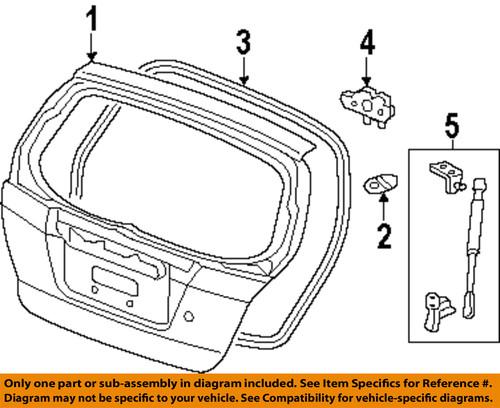 1
3
4
5
2

Only one part or sub-assembly in diagram included. See Item Specifics for Reference #.
Diagram may not be specific to your vehicle. See Compatibility for vehicle-specific diagrams.