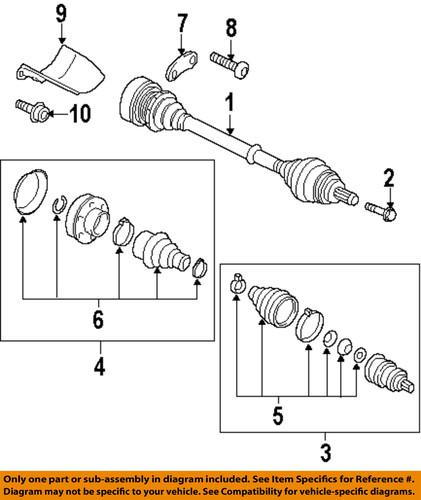 9
7
8
10
1
2
6
4
5
3

Only one part or sub-assembly in diagram included. See Item Specifics for Reference #.
Diagram may not be specific to your vehicle. See Compatibility for vehicle-specific diagrams.