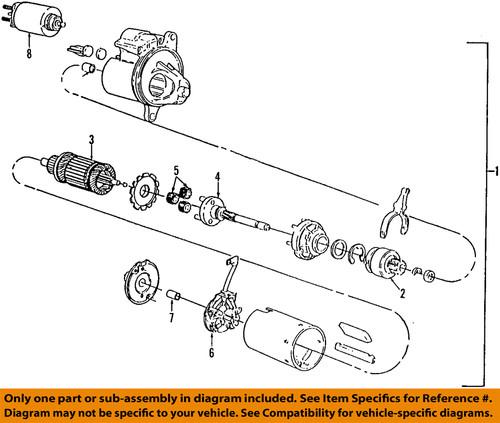 8

3

5

4

1

2

7

6

Only one part or sub-assembly in diagram included. See Item Specifics for Reference #.
Diagram may not be specific to your vehicle. See Compatibility for vehicle-specific diagrams.