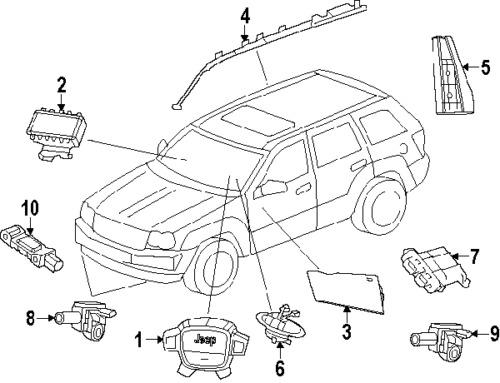 4
5
2
10
7
8
1
Jeep
6
3
9