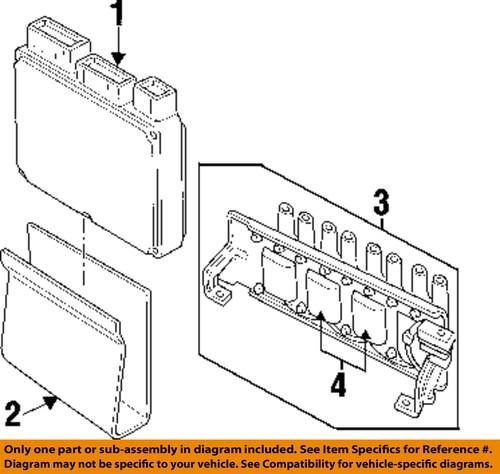 1

3

4

2

Only one part or sub-assembly in diagram included. See Item Specifics for Reference #. Diagram may not be specific to your vehicle. See Compatibility for vehicle-specific diagrams.