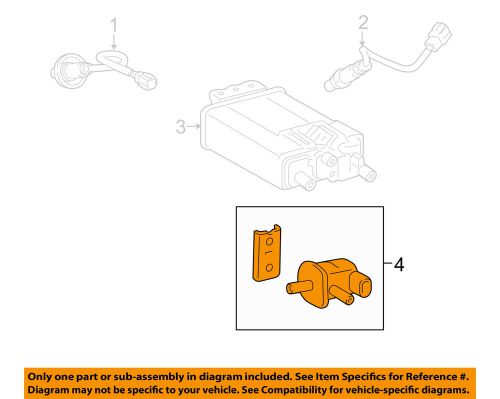 1

2

3

4

Only one part or sub-assembly in diagram included. See Item Specifics for Reference #.
Diagram may not be specific to your vehicle. See Compatibility for vehicle-specific diagrams.