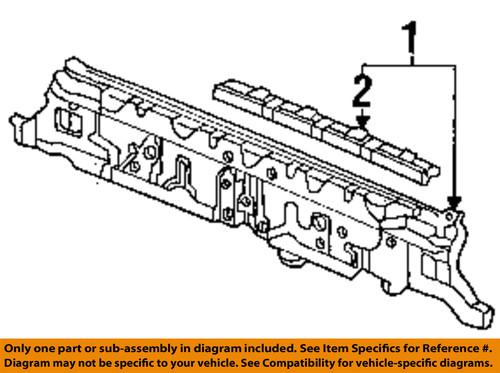 1
2

Only one part or sub-assembly in diagram included. See Item Specifics for Reference #. Diagram may not be specific to your vehicle. See Compatibility for vehicle-specific diagrams.