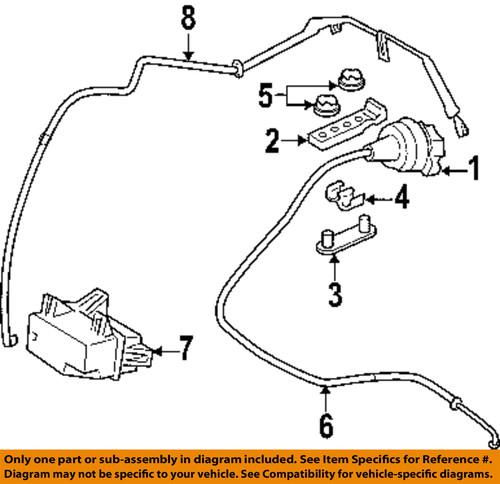 8

5

2

1

4

3

7

6

Only one part or sub-assembly in diagram included. See Item Specifics for Reference #. Diagram may not be specific to your vehicle. See Compatibility for vehicle-specific diagrams.