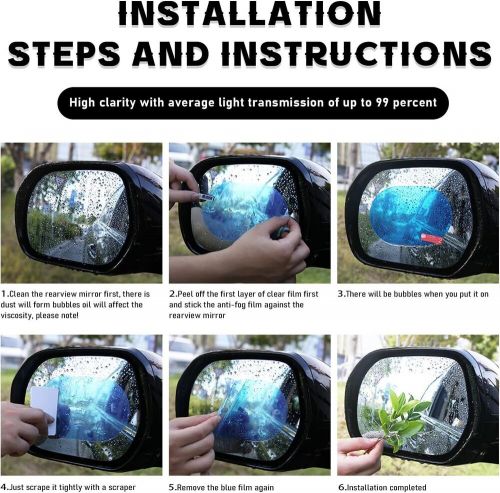 INSTALLATION
STEPS AND INSTRUCTIONS

High clarity with average light transmission of up to 99 percent

1.Clean the rearview mirror first, there is dust will form bubbles oil will affect the viscosity, please note!

2.Peel off the first layer of clear film first and stick the anti-fog film against the rearview mirror

3.There will be bubbles when you put it on

4.Just scrape it tightly with a scraper

5.Remove the blue film again

6.Installation completed