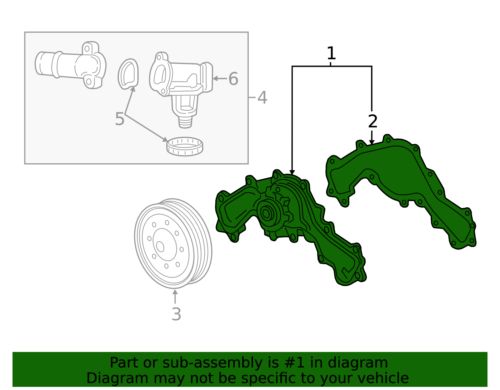 1
6
4
2
5
3
Part or sub-assembly is #1 in diagram
Diagram may not be specific to your vehicle